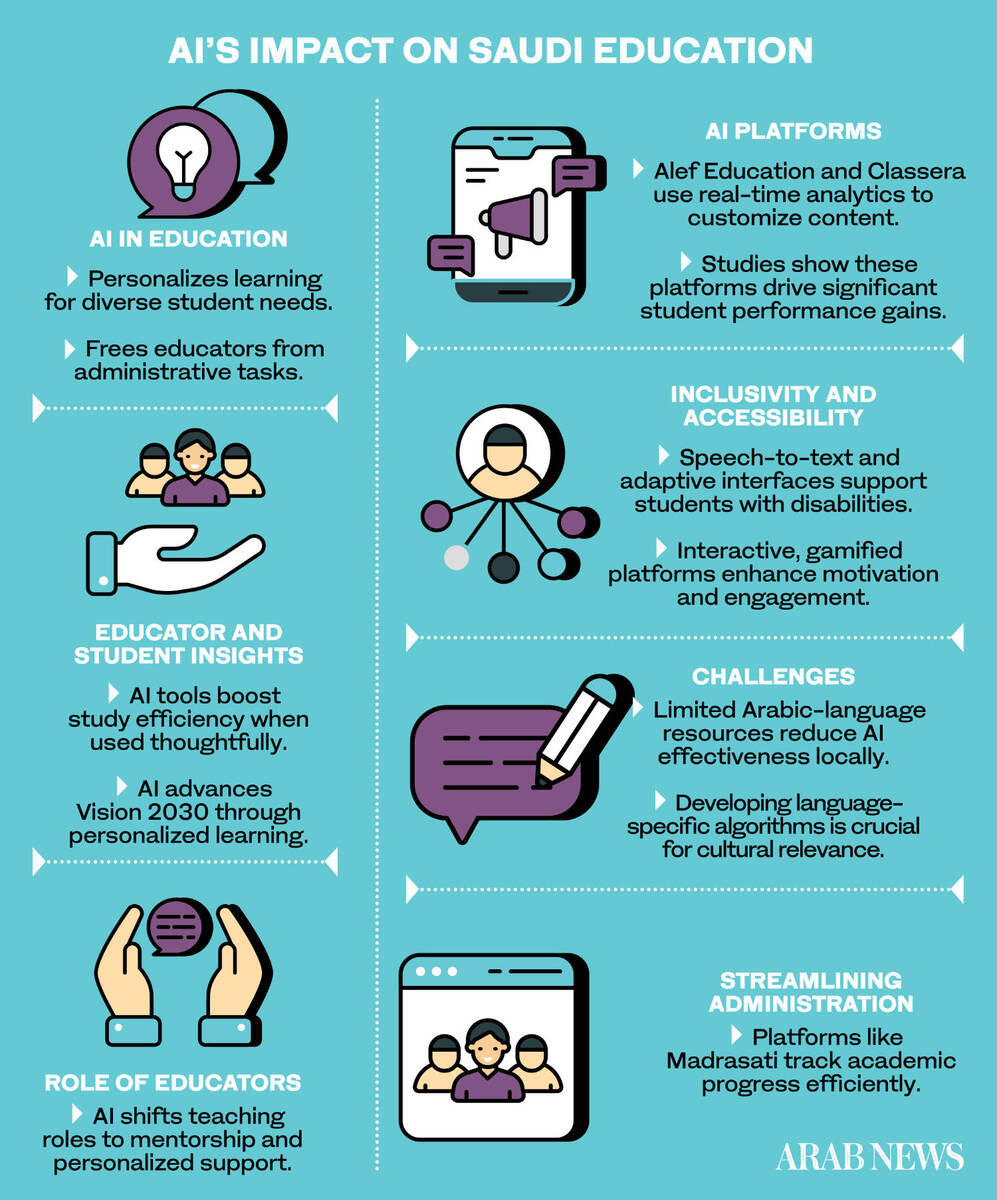 AI'S IMPACT ON SAUDI EDUCATION

AI IN EDUCATION

Personalizes learning for diverse student needs.

Frees educators from administrative tasks.

EDUCATOR AND STUDENT INSIGHTS

AI tools boost study efficiency when used thoughtfully.

AI advances Vision 2030 through personalized learning.

ROLE OF EDUCATORS

AI shifts teaching roles to mentorship and personalized support.

AI PLATFORMS

Alef Education and Classera use real-time analytics to customize content.

Studies show these platforms drive significant student performance gains.

INCLUSIVITY AND ACCESSIBILITY

Speech-to-text and adaptive interfaces support students with disabilities.

Interactive, gamified platforms enhance motivation and engagement.

CHALLENGES

Limited Arabic-language resources reduce AI effectiveness locally.

Developing language-specific algorithms is crucial for cultural relevance.

STREAMLINING ADMINISTRATION

Platforms like Madrasati track academic progress efficiently.

ARAB NEWS